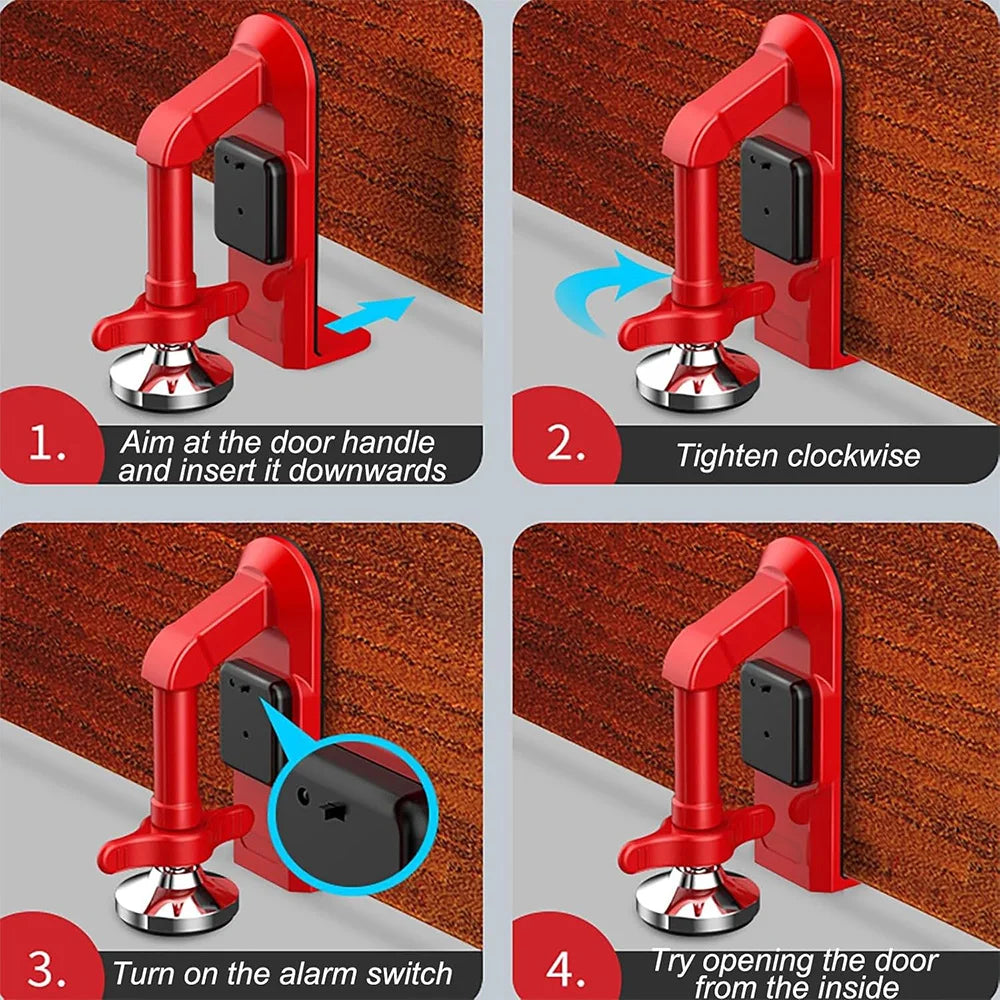 1. Aim at the door handle and insert it downwards

2. Tighten clockwise

3. Turn on the alarm switch

4. Try opening the door from the inside